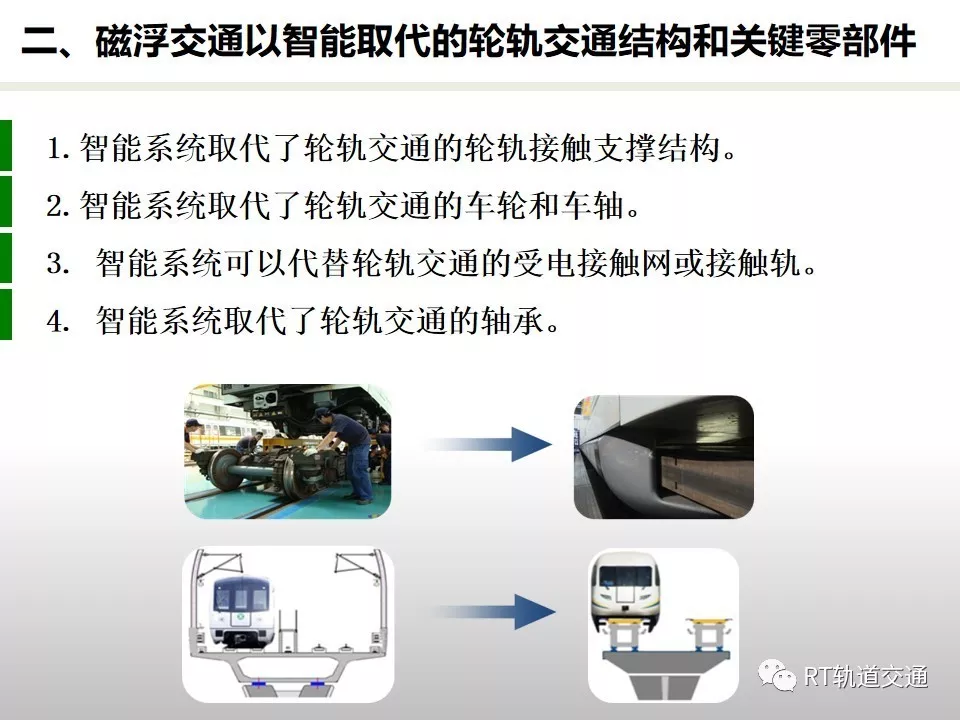 二、磁浮交通以智能取代的轮轨交通结构和关键零部件

1. 智能系统取代了轮轨交通的轮轨接触支撑结构。

2. 智能系统取代了轮轨交通的车轮和车轴。

3. 智能系统可以代替轮轨交通的受电接触网或接触轨。

4. 智能系统取代了轮轨交通的轴承。

RT轨道交通